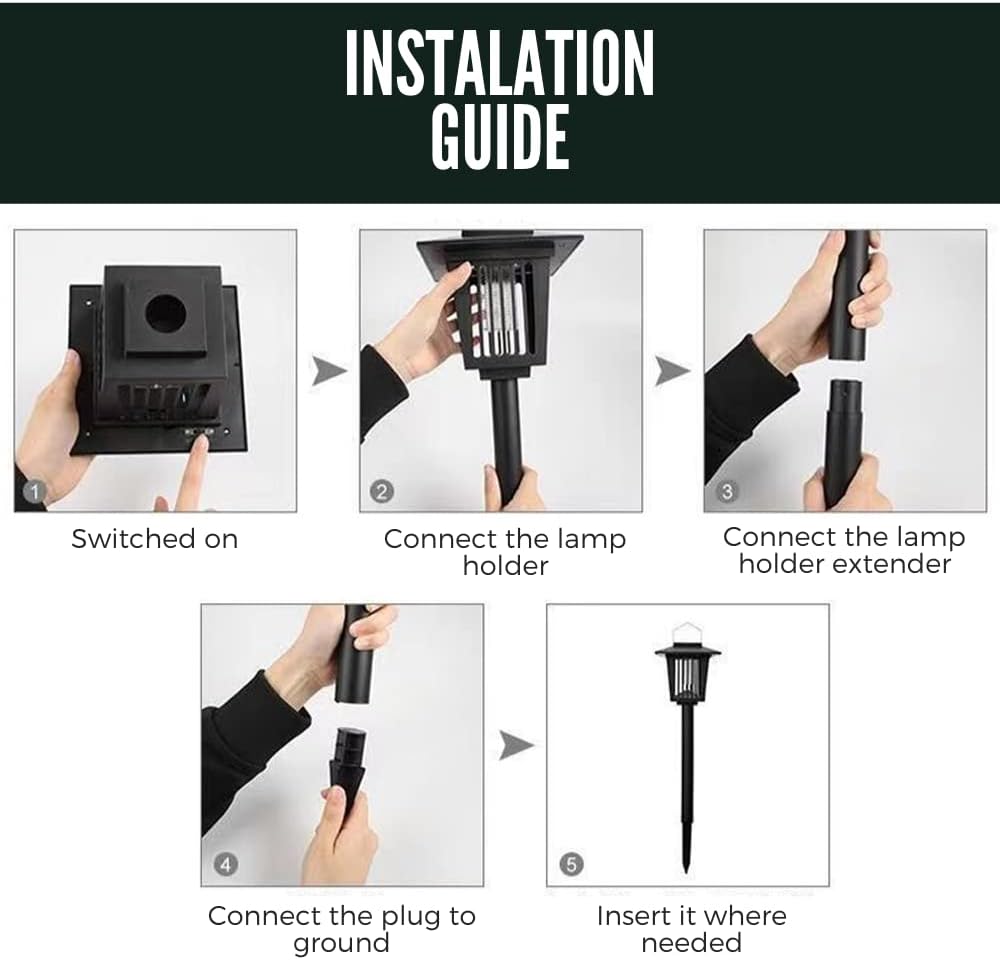 INSTALATION GUIDE

1

Switched on

2

Connect the lamp holder

3

Connect the lamp holder extender

4

Connect the plug to ground

5

Insert it where needed